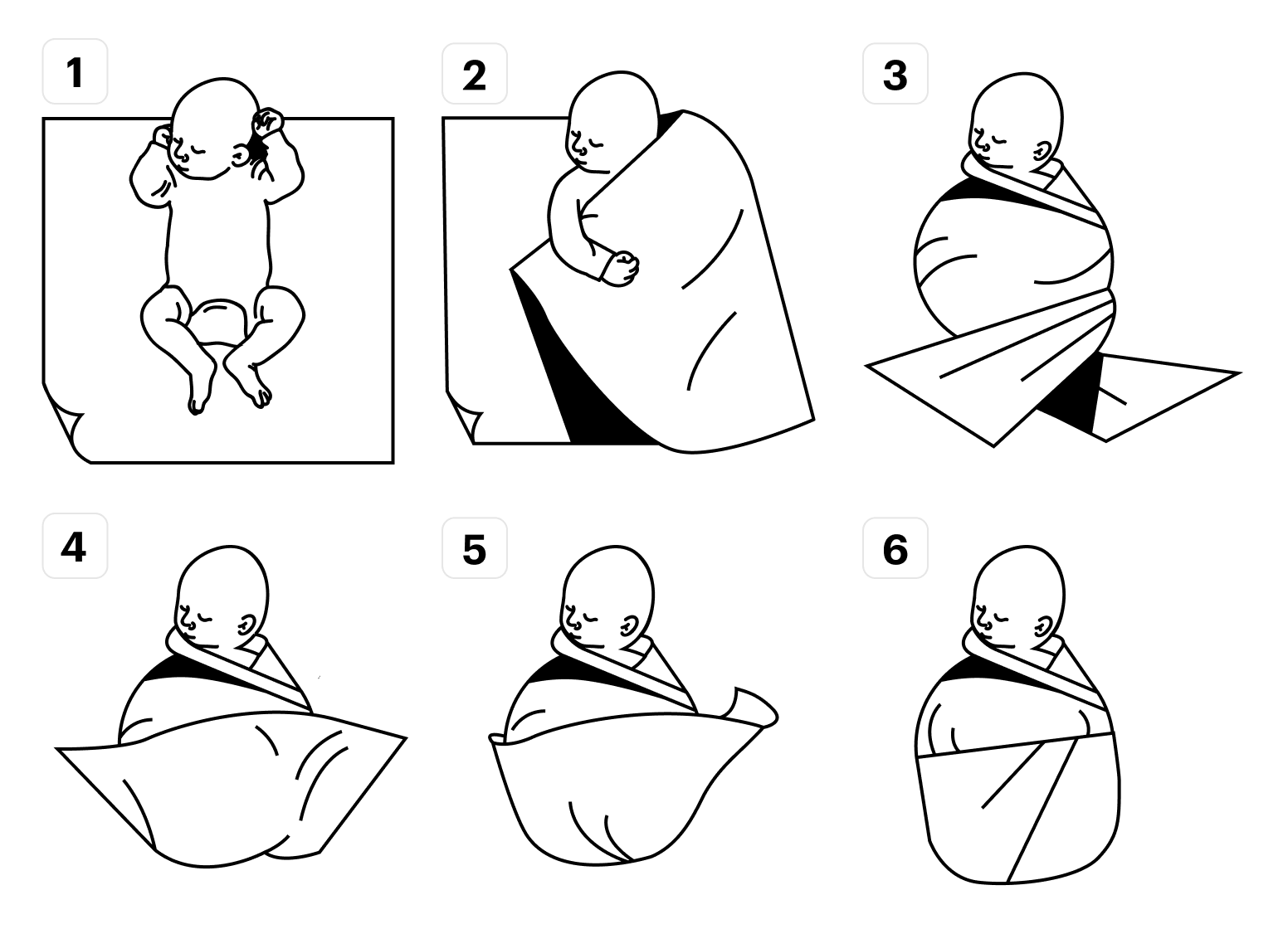 1

2

3

4

5

6