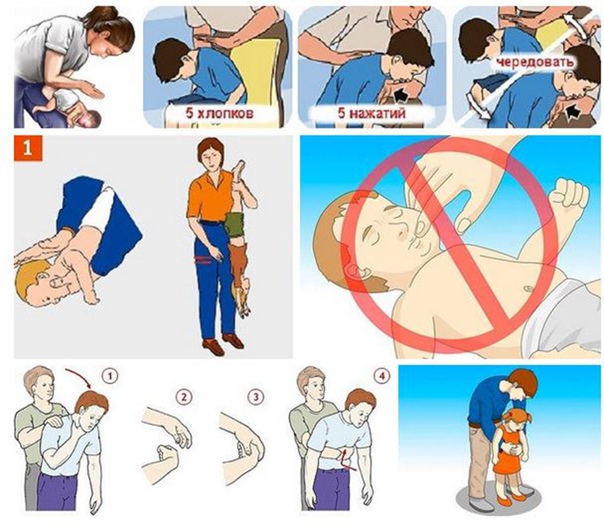 5 хлопков

5 нажатий

чередовать

1

1

2

3

4