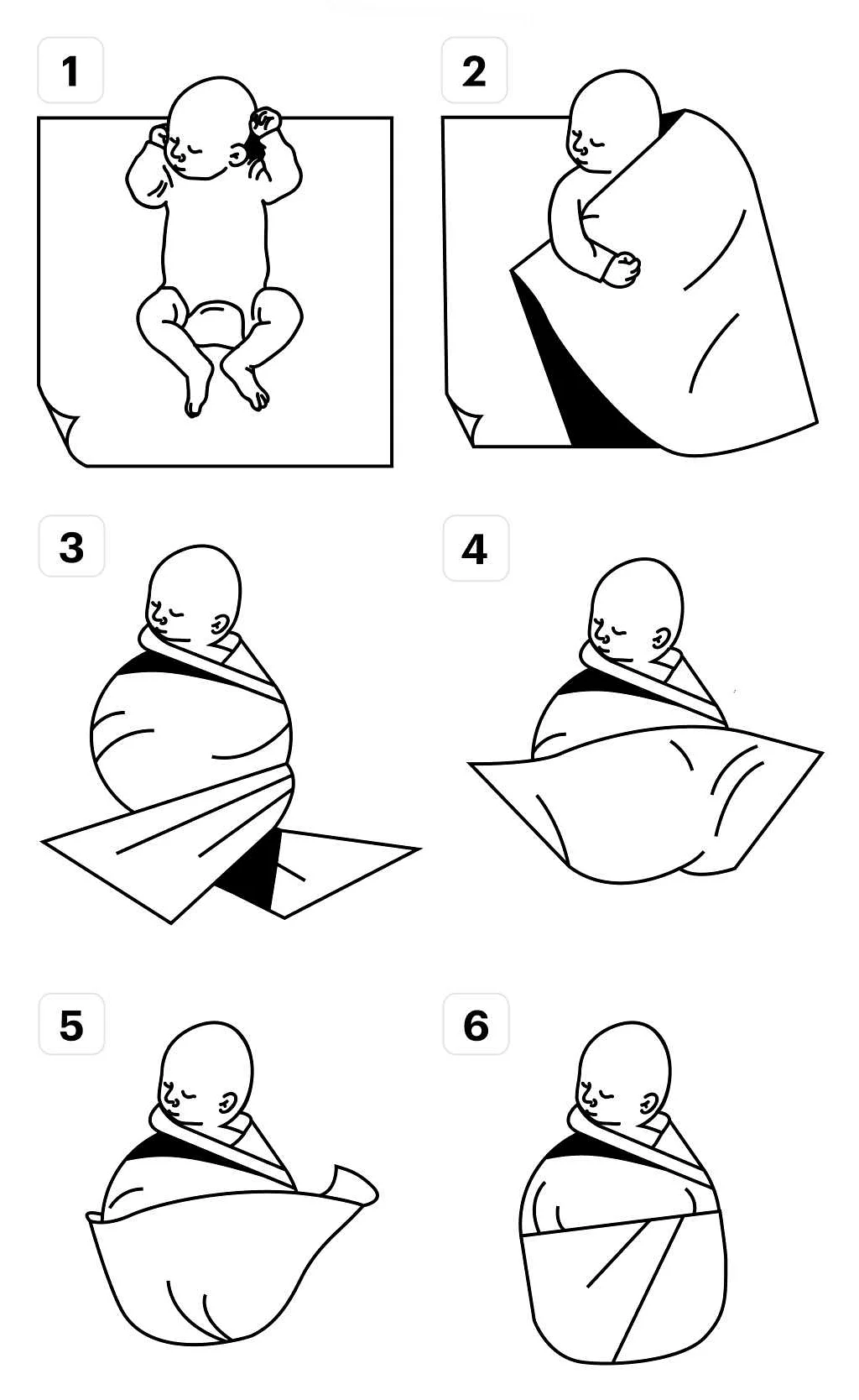 1

2

3

4

5

6