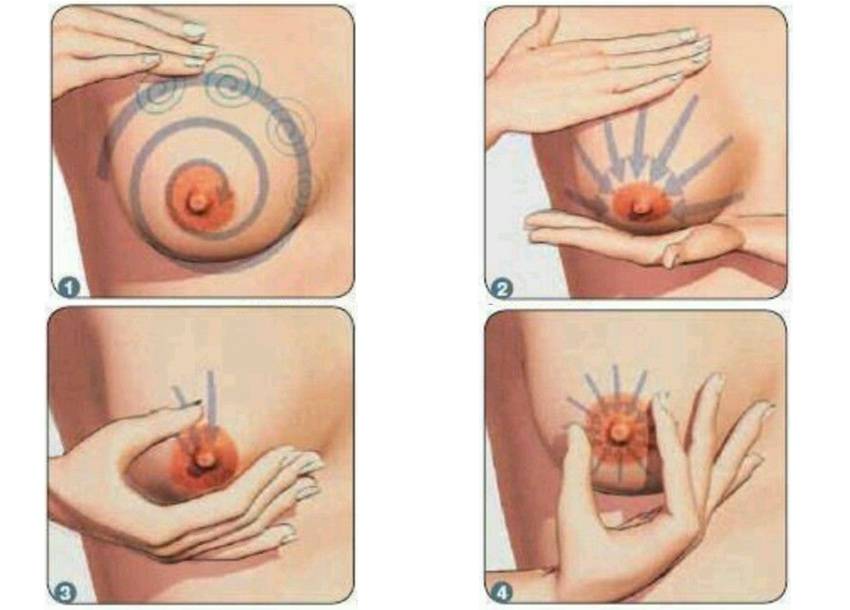 1

2

3

4