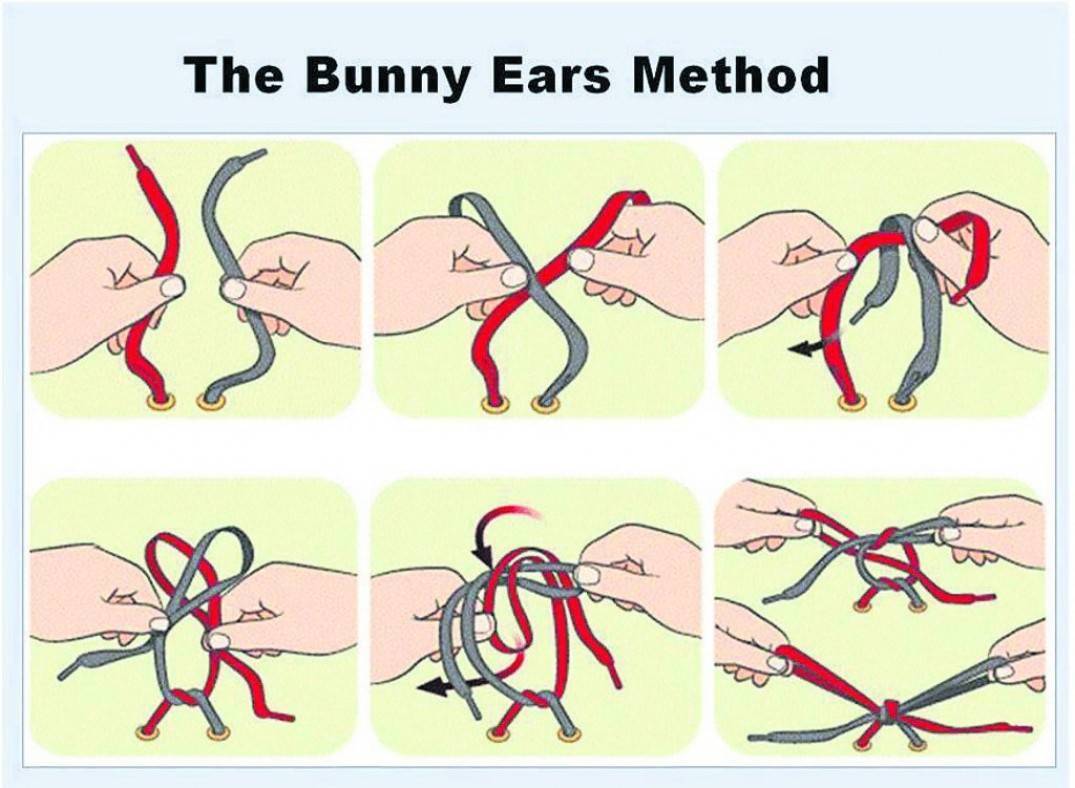 The Bunny Ears Method