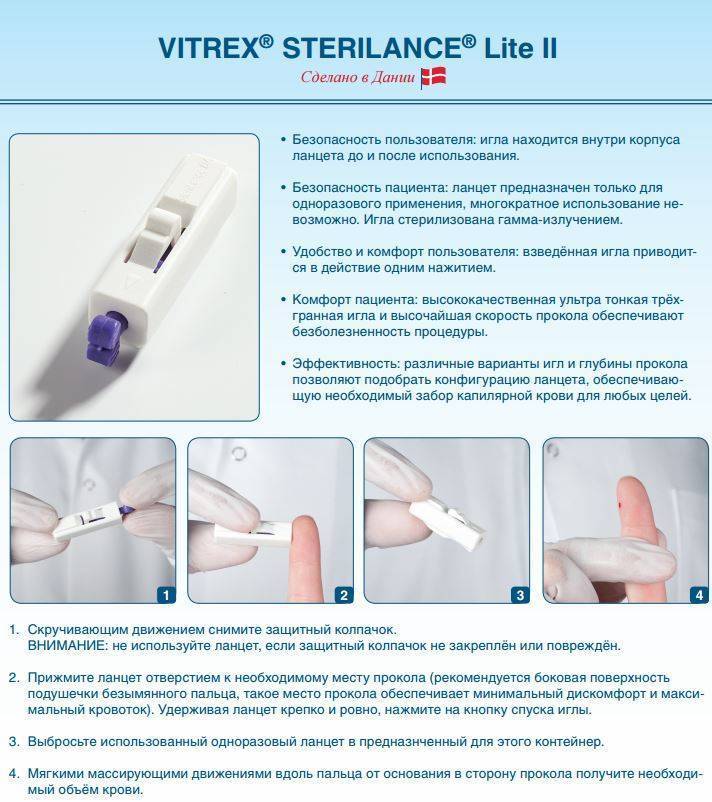 VITREX® STERILANCE® Lite II

Сделано в Дании

• Безопасность пользователя: игла находится внутри корпуса ланцета до и после использования.

• Безопасность пациента: ланцет предназначен только для одноразового применения, многократное использование невозможно. Игла стерилизована гамма-излучением.

• Удобство и комфорт пользователя: взведённая игла приводится в действие одним нажитием.

• Комфорт пациента: высококачественная ультра тонкая трёхгранная игла и высочайшая скорость прокола обеспечивают безболезненность процедуры.

• Эффективность: различные варианты игл и глубины прокола позволяют подобрать конфигурацию ланцета, обеспечивающую необходимый забор капилярной крови для любых целей.

1

2

3

4

1. Скручивающим движением снимите защитный колпачок.
ВНИМАНИЕ: не используйте ланцет, если защитный колпачок не закреплён или повреждён.

2. Прижмите ланцет отверстием к необходимому месту прокола (рекомендуется боковая поверхность подушечки безымянного пальца, такое место прокола обеспечивает минимальный дискомфорт и максимальный кровоток). Удерживая ланцет крепко и ровно, нажмите на кнопку спуска иглы.

3. Выбросьте использованный одноразовый ланцет в предназнченный для этого контейнер.

4. Мягкими массирующими движениями вдоль пальца от основания в сторону прокола получите необходимый объём крови.