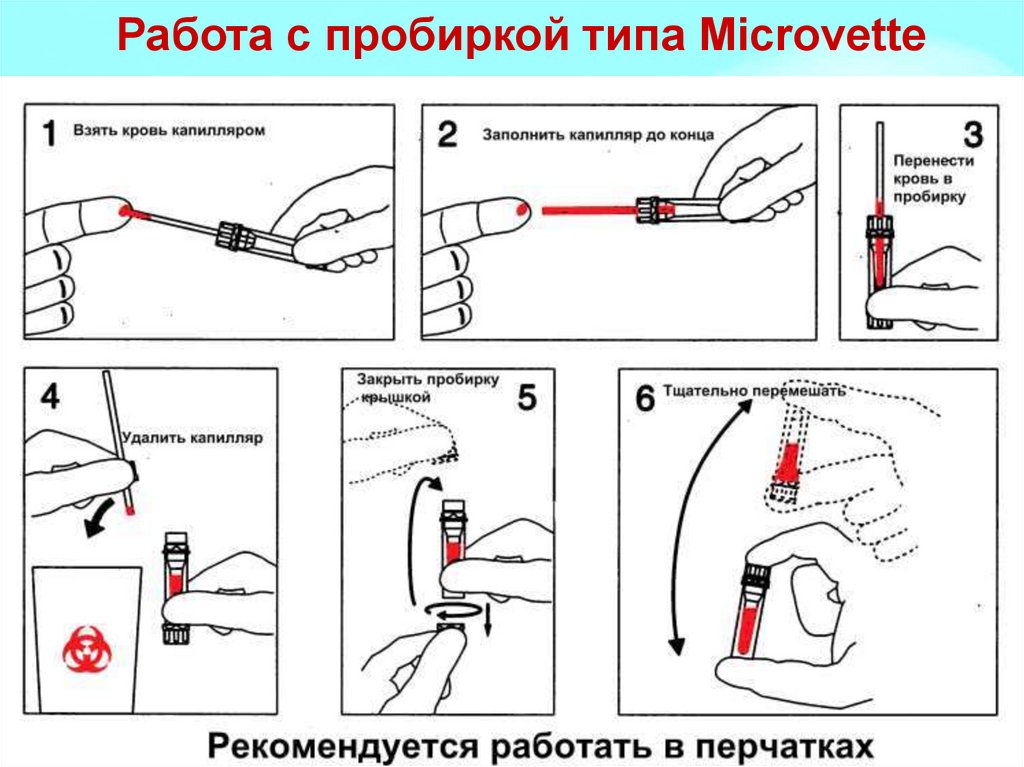 Работа с пробиркой типа Microvette

1 Взять кровь капилляром

2 Заполнить капилляр до конца

3 Перенести кровь в пробирку

4 Удалить капилляр

Закрыть пробирку крышкой 5

6 Тщательно перемешать

Рекомендуется работать в перчатках