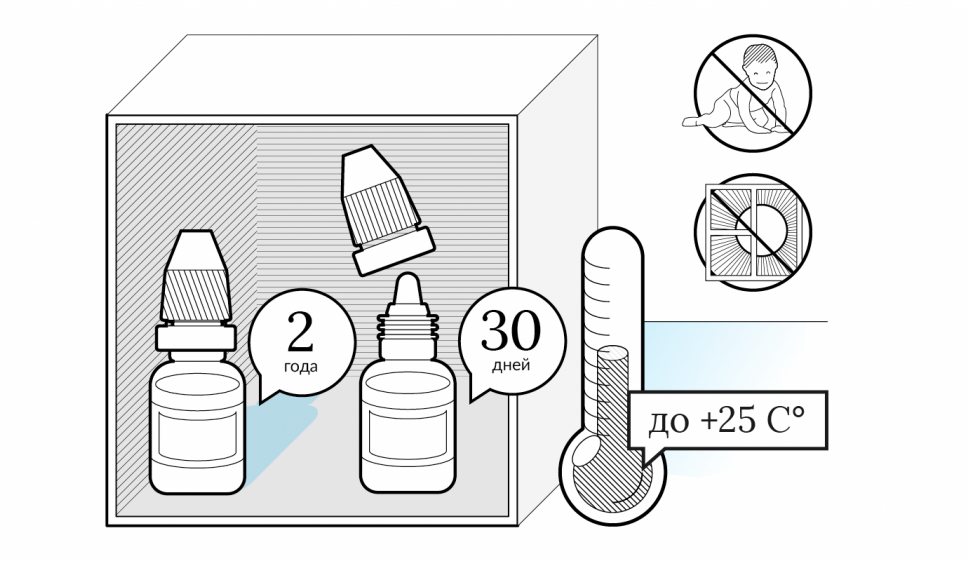 2
года

30
дней

до +25 C°