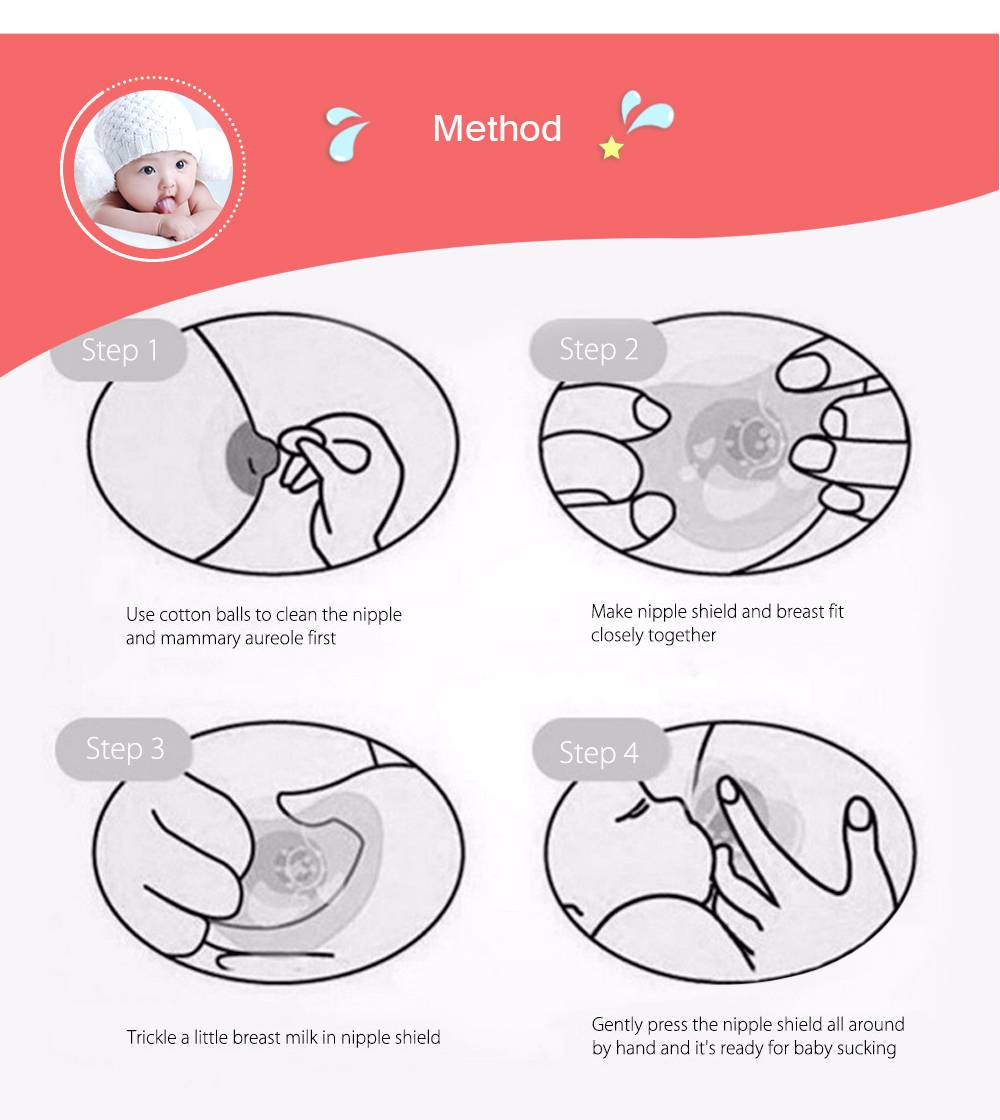 Method

Step 1

Use cotton balls to clean the nipple and mammary aureole first

Step 2

Make nipple shield and breast fit closely together

Step 3

Trickle a little breast milk in nipple shield

Step 4

Gently press the nipple shield all around by hand and it's ready for baby sucking